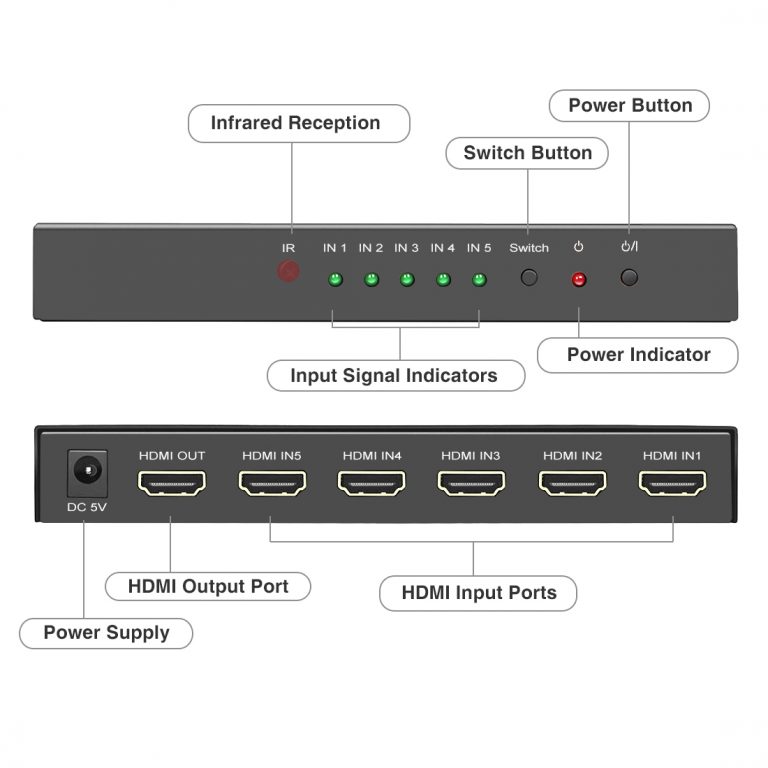 Power Button

Infrared Reception

Switch Button

IR IN 1 IN 2 IN 3 IN 4 IN 5 Switch ⏻ ⏻/I

Power Indicator

Input Signal Indicators

HDMI OUT HDMI IN5 HDMI IN4 HDMI IN3 HDMI IN2 HDMI IN1

DC 5V

HDMI Output Port

HDMI Input Ports

Power Supply